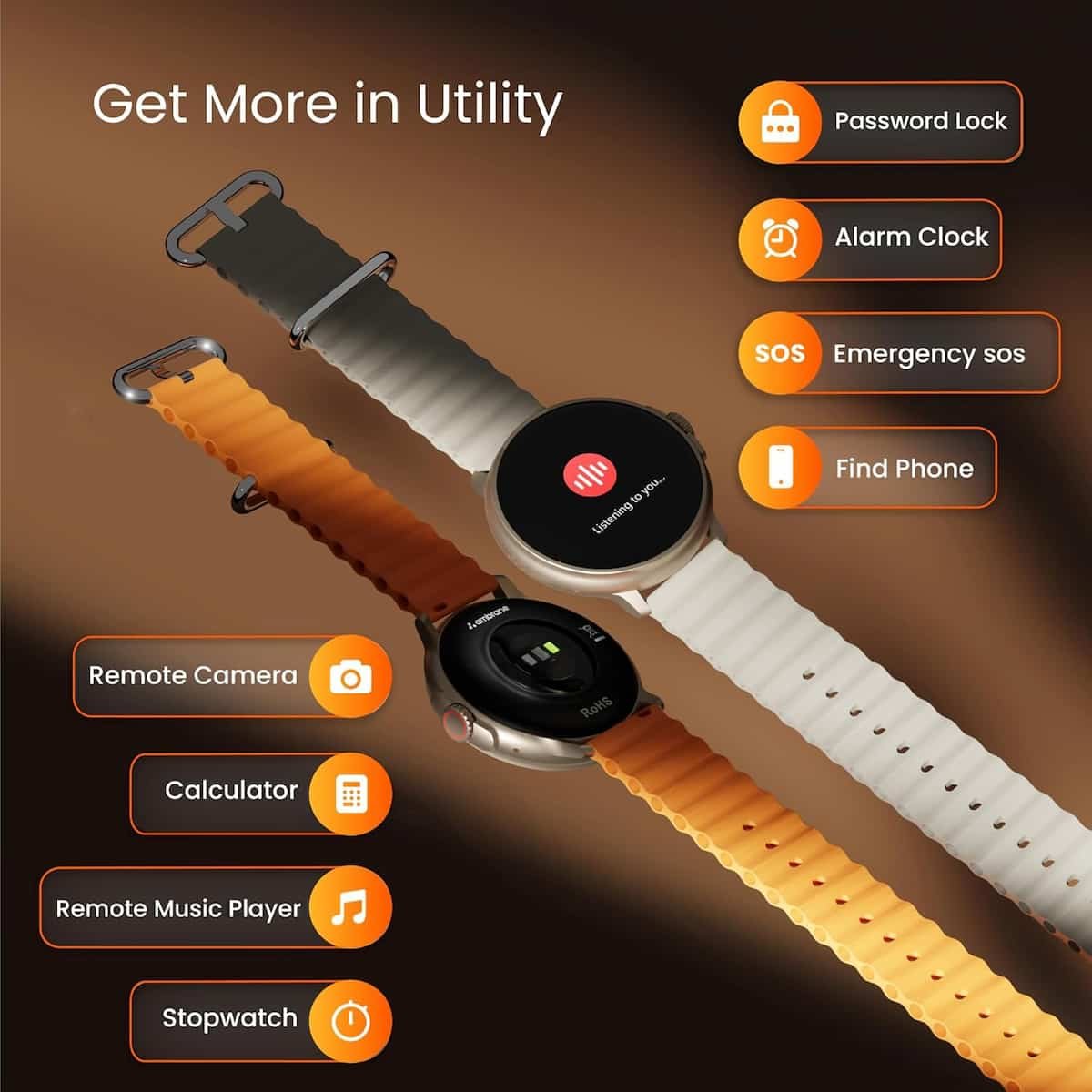 Get More in Utility

Password Lock

Alarm Clock

SOS Emergency sos

Find Phone

Listening to you...

ambrane

RoHS

Remote Camera

Calculator

Remote Music Player

Stopwatch